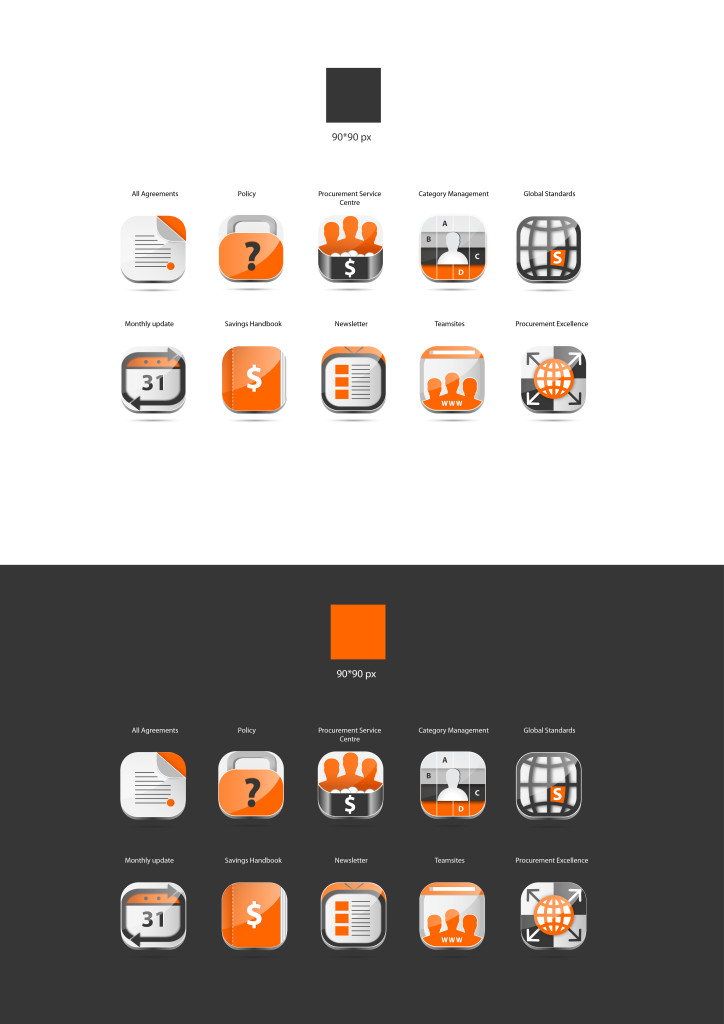 90*90 px

All Agreements

Policy

?

Procurement Service Centre

$

Category Management

A B C D

Global Standards

S

Monthly update

31

Savings Handbook

$

Newsletter

Teamsites

www

Procurement Excellence

90*90 px

All Agreements

Policy

?

Procurement Service Centre

$

Category Management

A B C D

Global Standards

S

Monthly update

31

Savings Handbook

$

Newsletter

Teamsites

www

Procurement Excellence